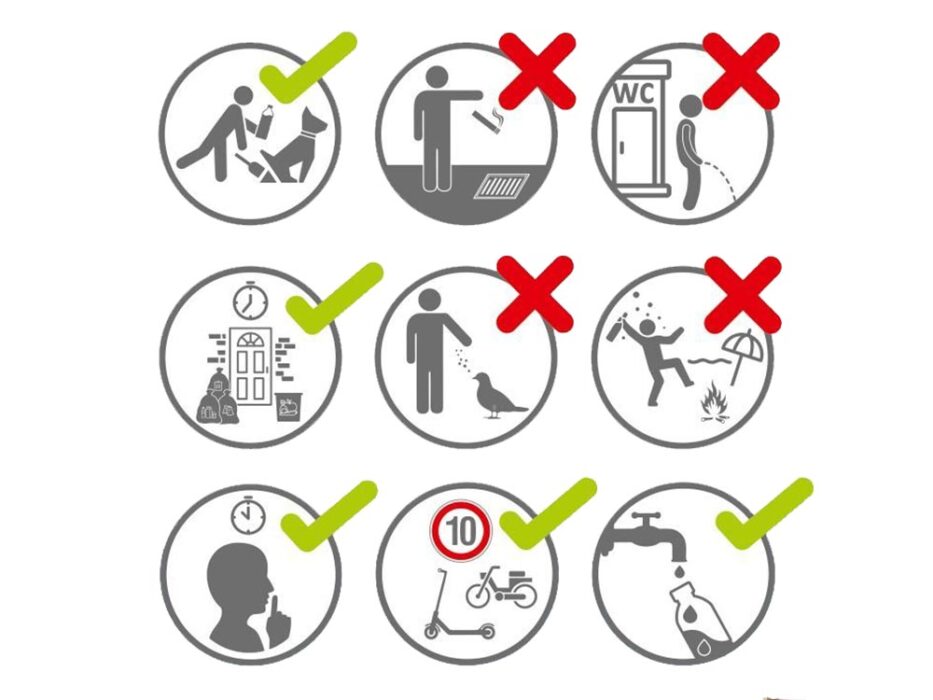 WC

10