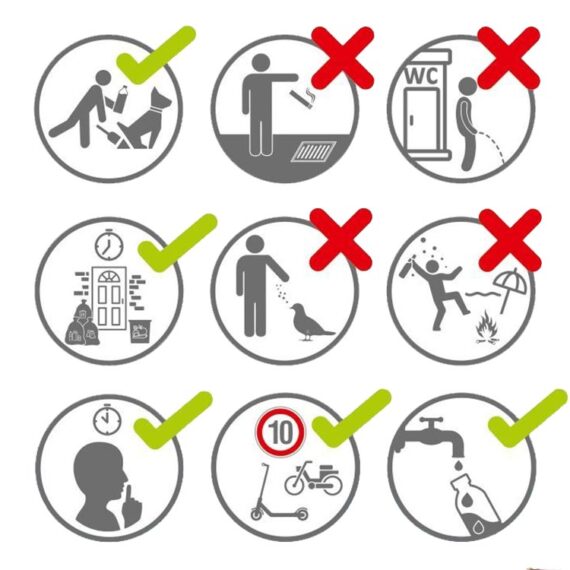 WC

10